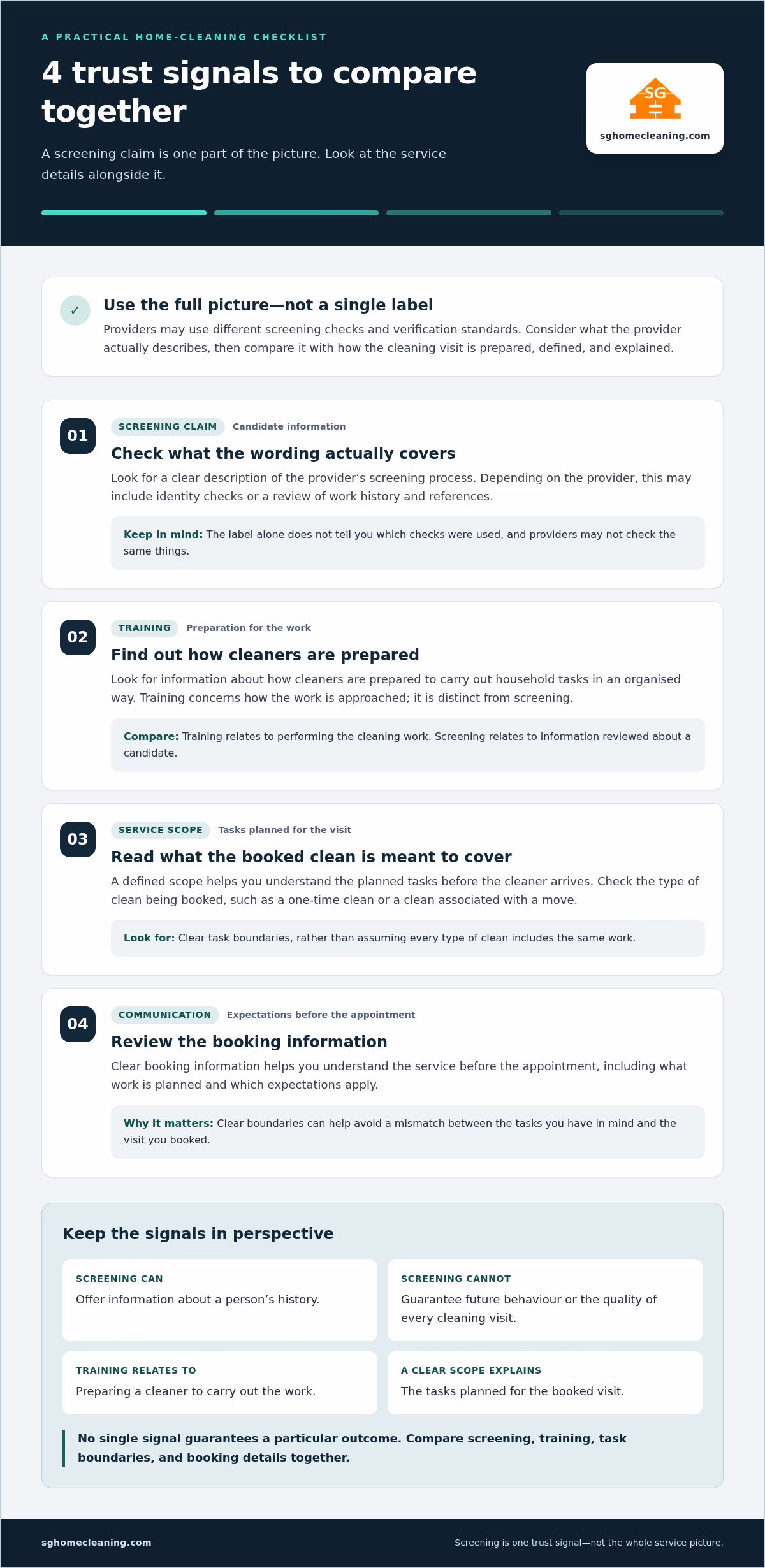 A PRACTICAL HOME-CLEANING CHECKLIST

4 trust signals to compare together

A screening claim is one part of the picture. Look at the service details alongside it.

SG
sghomecleaning.com

✓

Use the full picture—not a single label

Providers may use different screening checks and verification standards. Consider what the provider actually describes, then compare it with how the cleaning visit is prepared, defined, and explained.

01

SCREENING CLAIM Candidate information

Check what the wording actually covers

Look for a clear description of the provider's screening process. Depending on the provider, this may include identity checks or a review of work history and references.

Keep in mind: The label alone does not tell you which checks were used, and providers may not check the same things.

02

TRAINING Preparation for the work

Find out how cleaners are prepared

Look for information about how cleaners are prepared to carry out household tasks in an organised way. Training concerns how the work is approached; it is distinct from screening.

Compare: Training relates to performing the cleaning work. Screening relates to information reviewed about a candidate.

03

SERVICE SCOPE Tasks planned for the visit

Read what the booked clean is meant to cover

A defined scope helps you understand the planned tasks before the cleaner arrives. Check the type of clean being booked, such as a one-time clean or a clean associated with a move.

Look for: Clear task boundaries, rather than assuming every type of clean includes the same work.

04

COMMUNICATION Expectations before the appointment

Review the booking information

Clear booking information helps you understand the service before the appointment, including what work is planned and which expectations apply.

Why it matters: Clear boundaries can help avoid a mismatch between the tasks you have in mind and the visit you booked.

Keep the signals in perspective

SCREENING CAN
Offer information about a person's history.

SCREENING CANNOT
Guarantee future behaviour or the quality of every cleaning visit.

TRAINING RELATES TO
Preparing a cleaner to carry out the work.

A CLEAR SCOPE EXPLAINS
The tasks planned for the booked visit.

No single signal guarantees a particular outcome. Compare screening, training, task boundaries, and booking details together.

sghomecleaning.com

Screening is one trust signal—not the whole service picture.